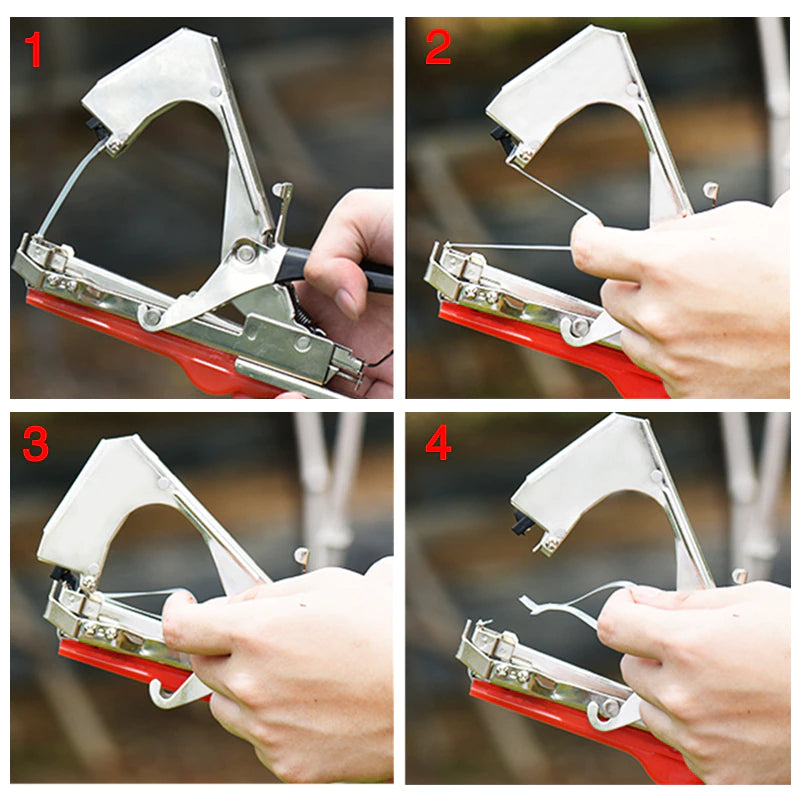 1

2

3

4